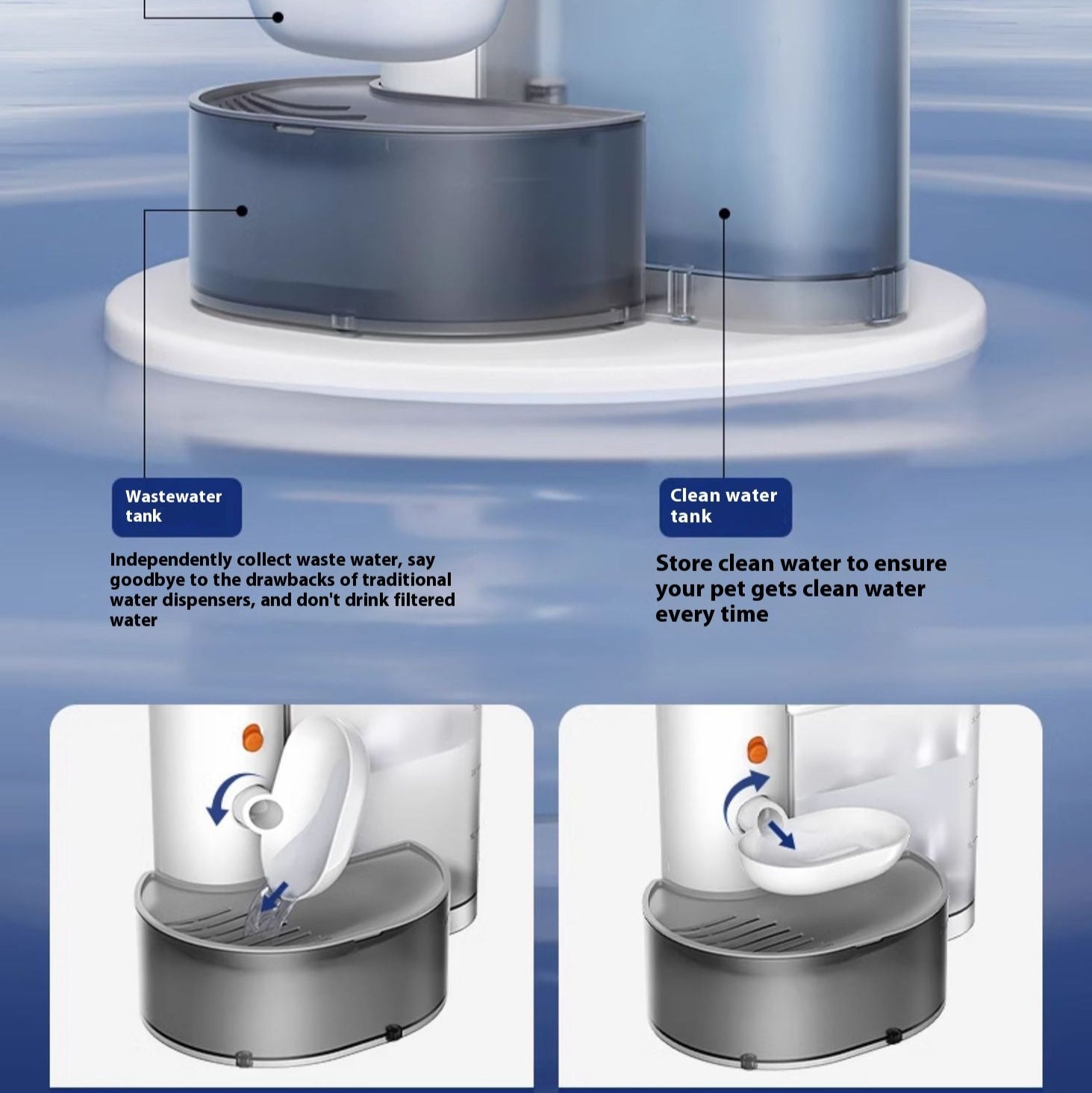 Wastewater tank

Independently collect waste water, say goodbye to the drawbacks of traditional water dispensers, and don't drink filtered water

Clean water tank

Store clean water to ensure your pet gets clean water every time