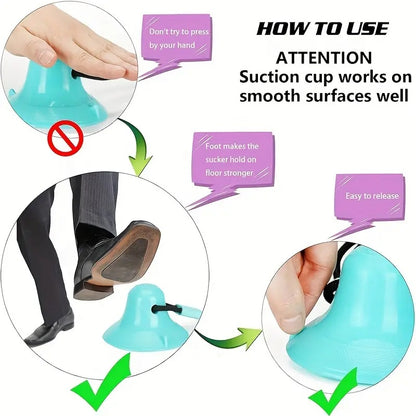 Don't try to press by your hand

HOW TO USE

ATTENTION
Suction cup works on smooth surfaces well

Foot makes the sucker hold on floor stronger

Easy to release